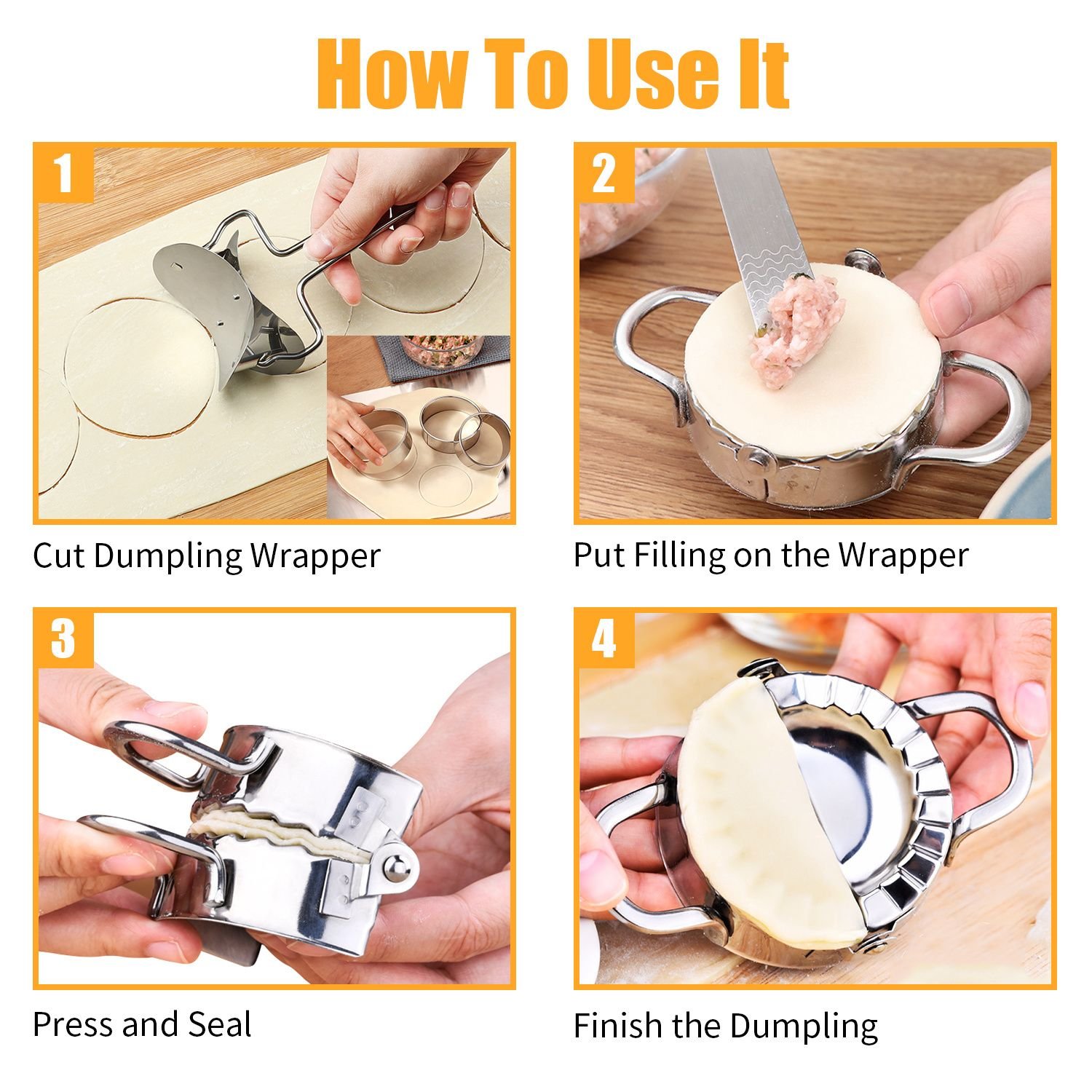 How To Use It

1

Cut Dumpling Wrapper

2

Put Filling on the Wrapper

3

Press and Seal

4

Finish the Dumpling